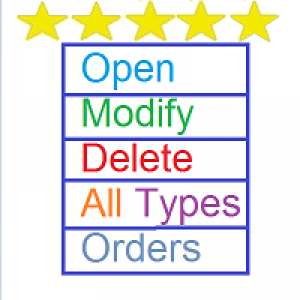 Open
Modify
Delete
All Types
Orders